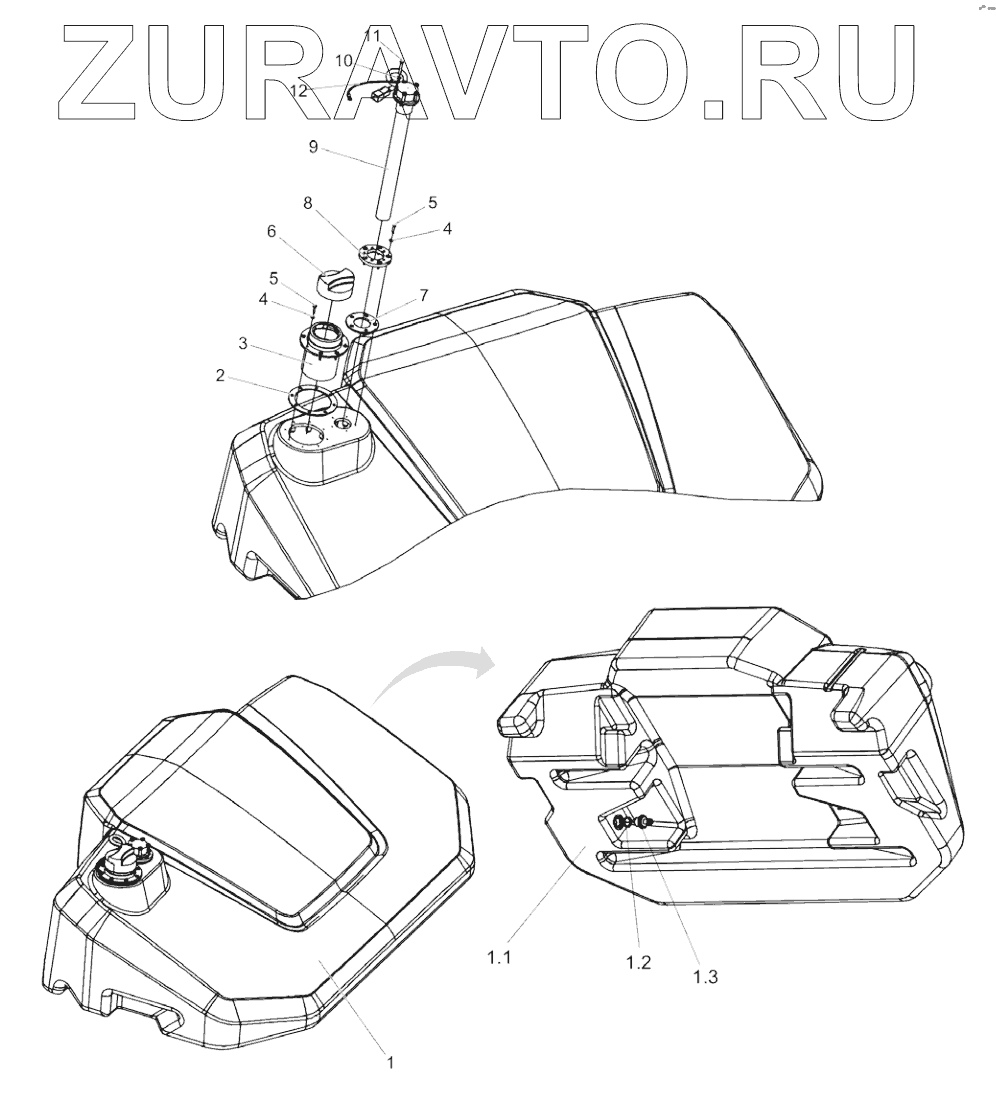 ZURAVTO.RU

11
10
12
9
8
5
4
6
5
4
7
3
2
1.1
1.2
1.3
1