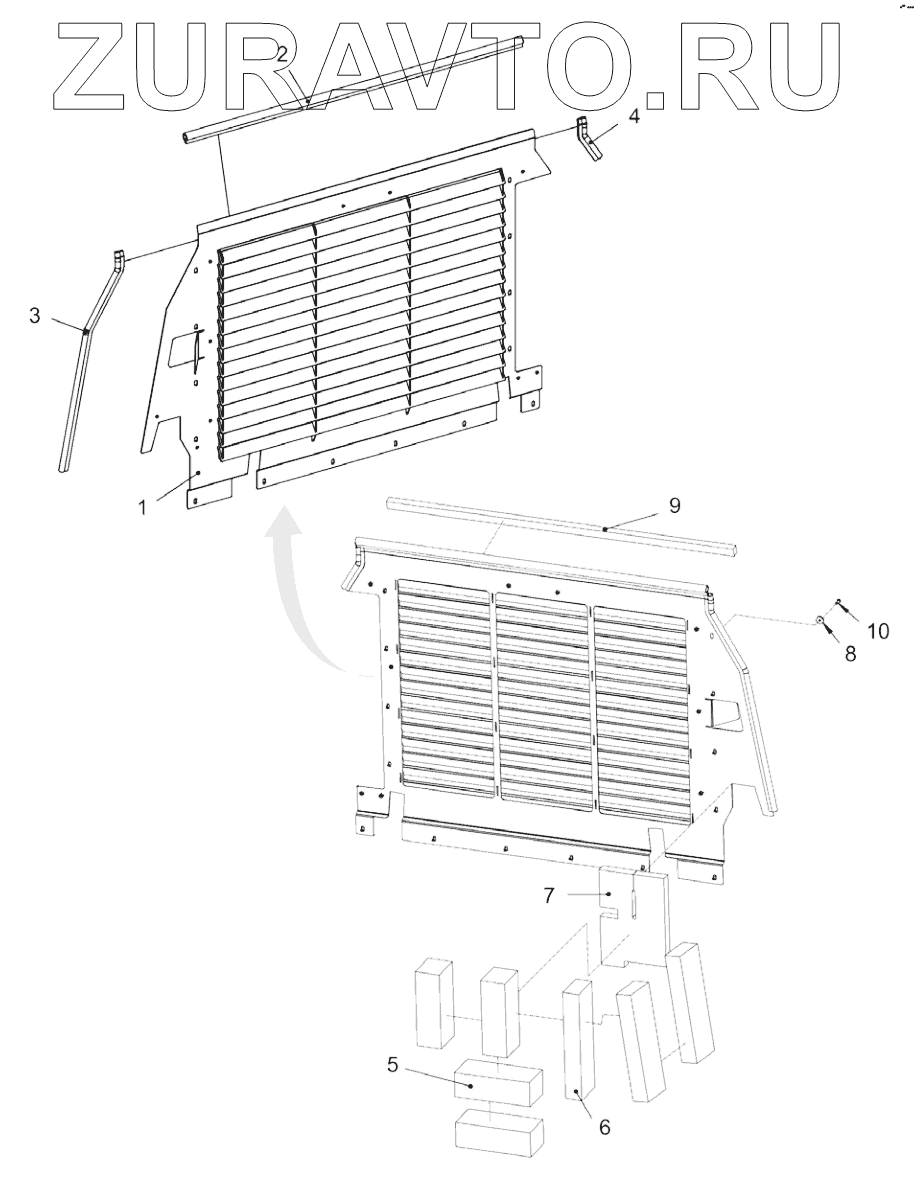 ZURAVTO.RU
2
4
3
1
9
10
8
7
5
6