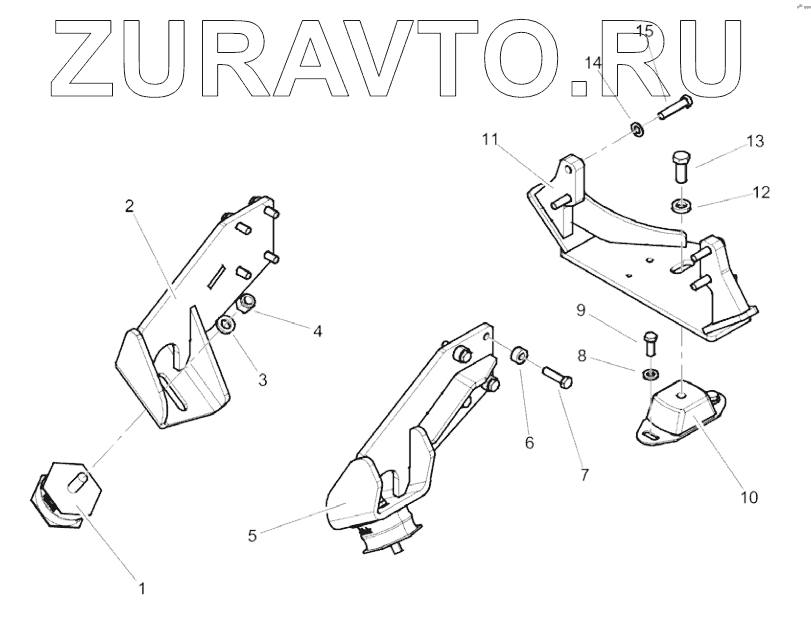 ZURAVTO.RU

15
14
11
13
12
2
4
3
9
8
6
7
10
5
1