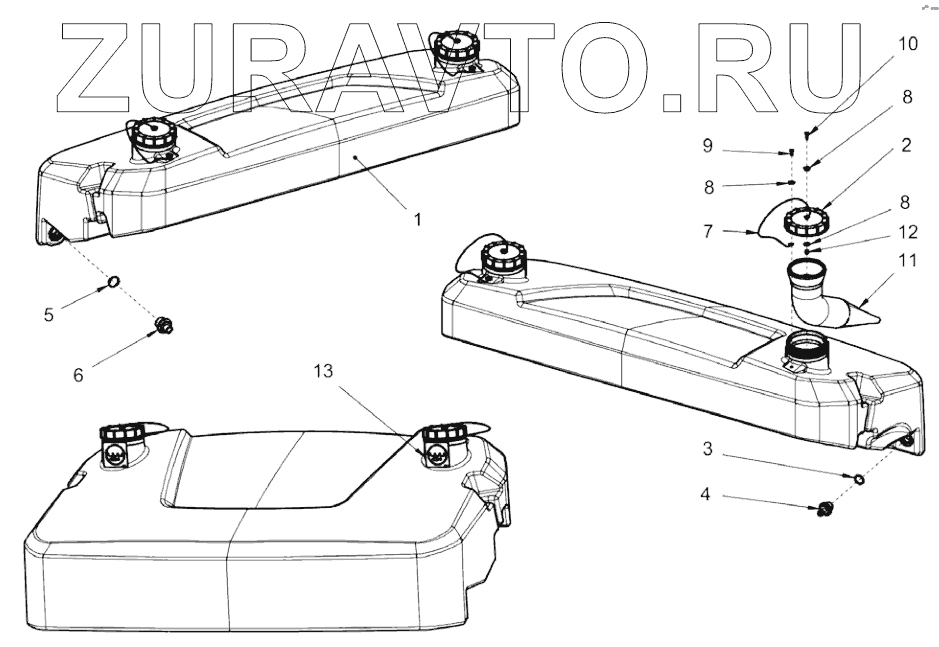 ZURAVTO.RU

10
8
9
2
8
8
7
12
11
1
5
6
13
3
4