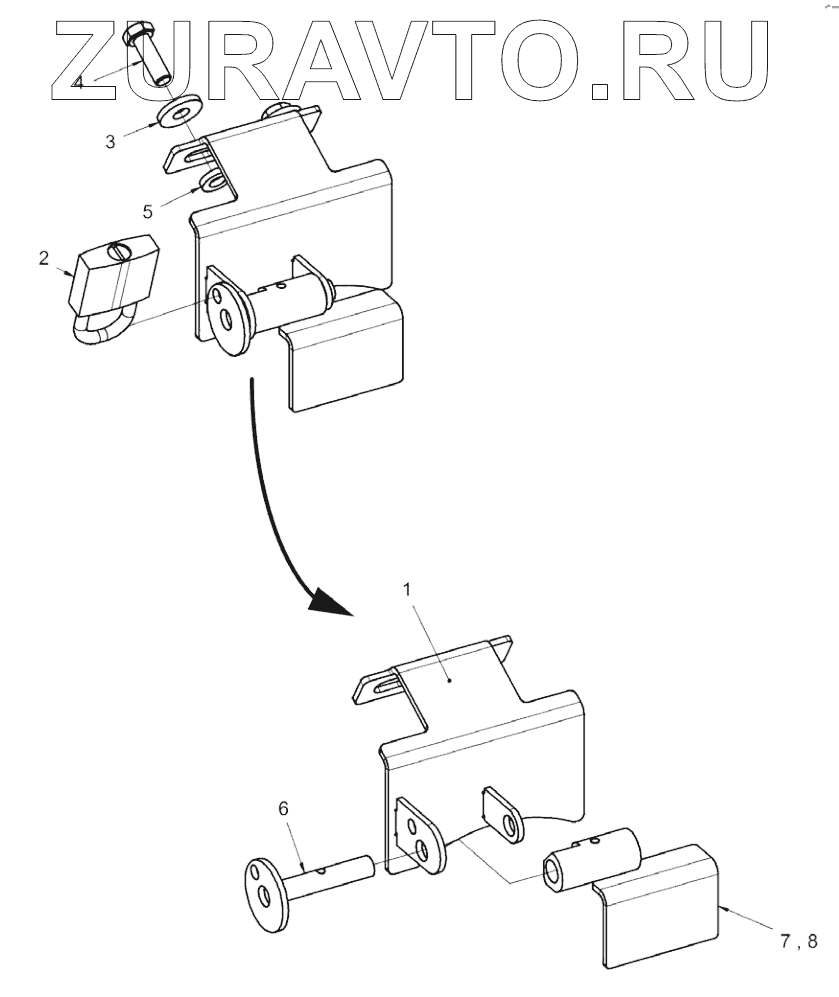 ZURAVTO.RU

4
3
5
2
1
6
7 , 8