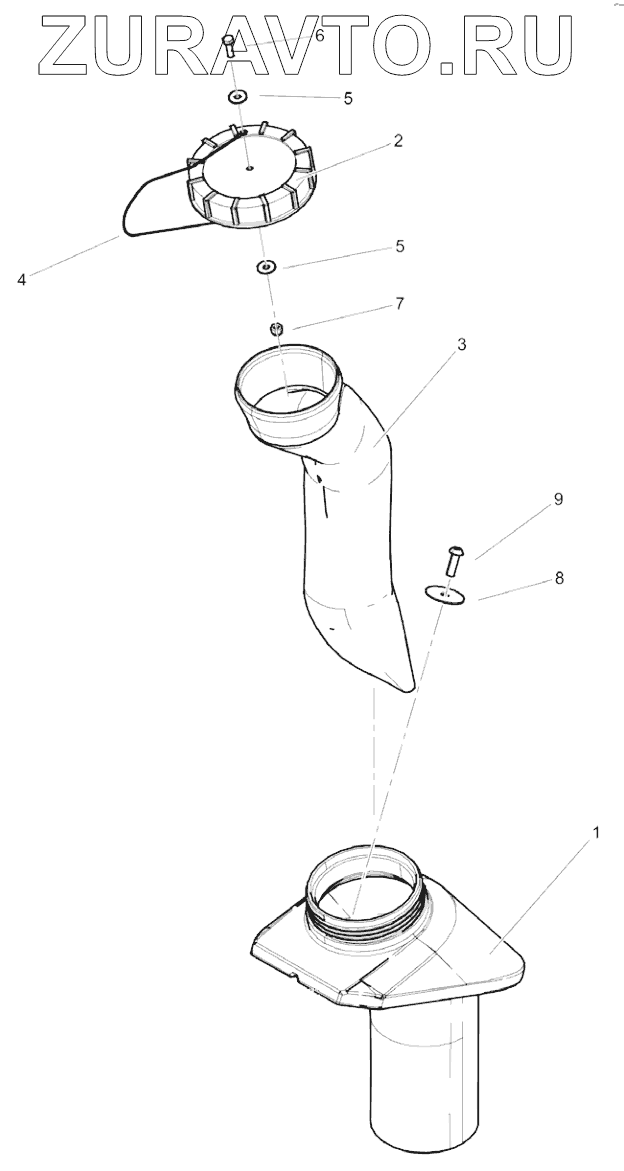 ZURAVTO.RU
6
5
2
4
5
7
3
9
8
1