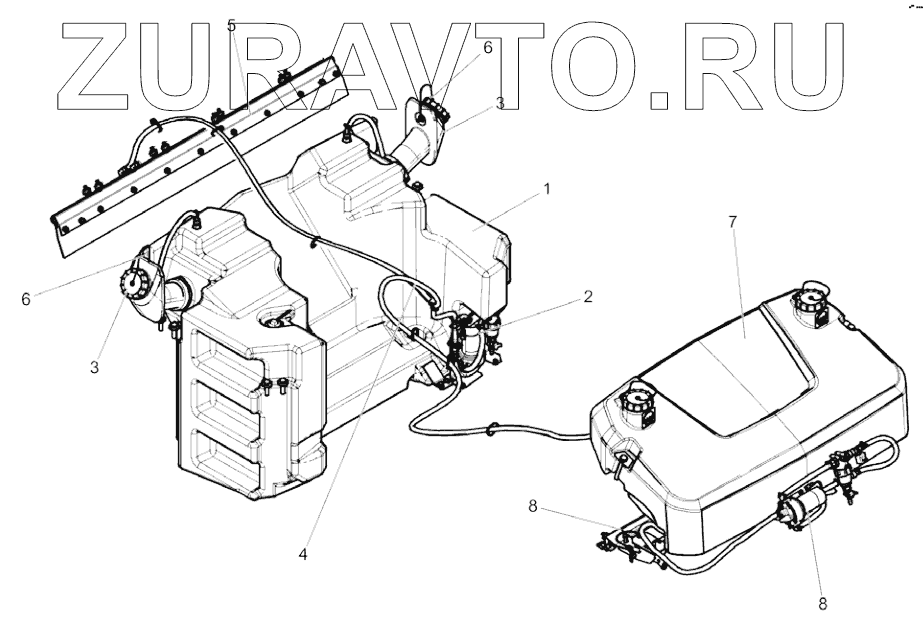 ZURAVTO.RU

5
6
3
1
7
6
2
3
4
8
8