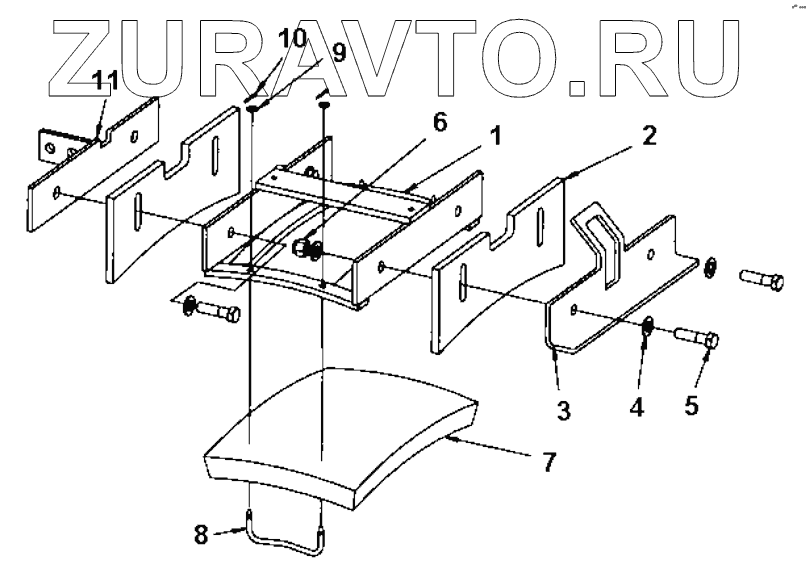 ZURAVTO.RU

10
9
11
6
1
2
3
4
5
7
8