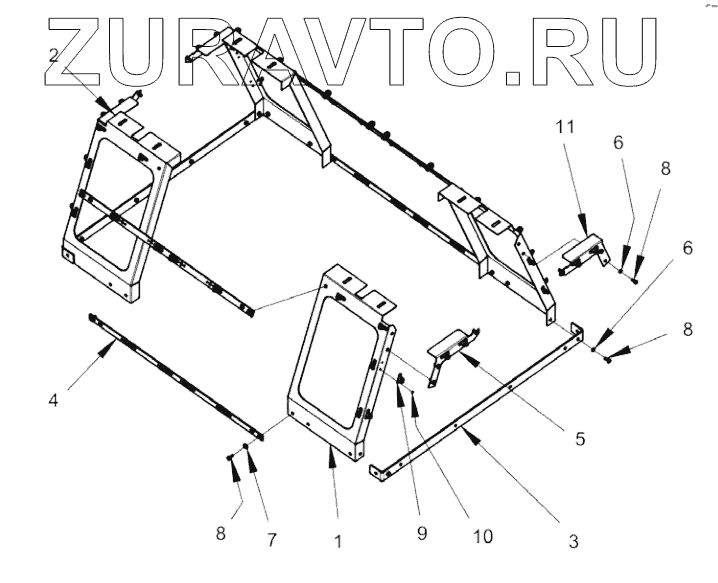 ZURAVTO.RU

2

11

6

8

6

8

4

5

8

7

1

9

10

3