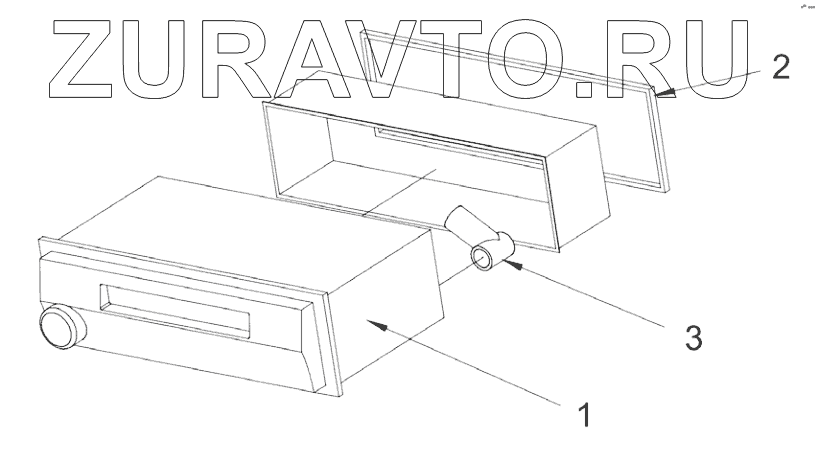 ZURAVTO.RU
2
3
1