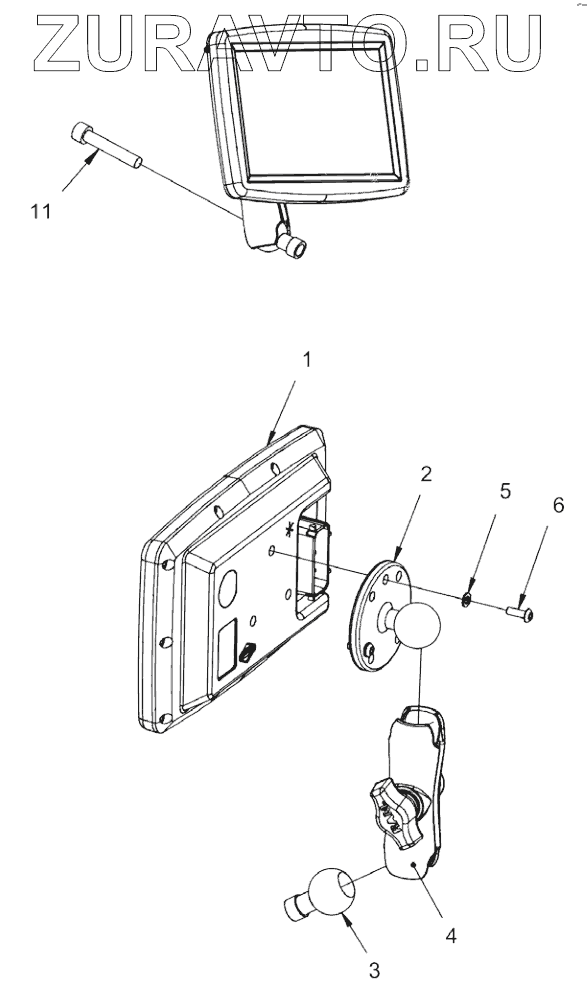 ZURAVTO.RU

11

1

2

5

6

4

3