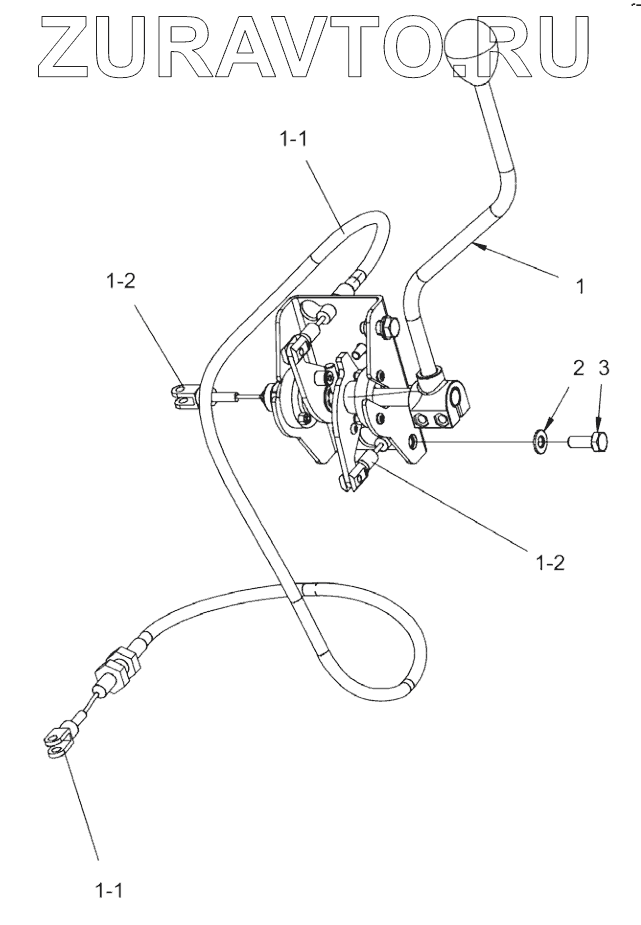 ZURAVTO.RU

1-1

1-2

1

2 3

1-2

1-1