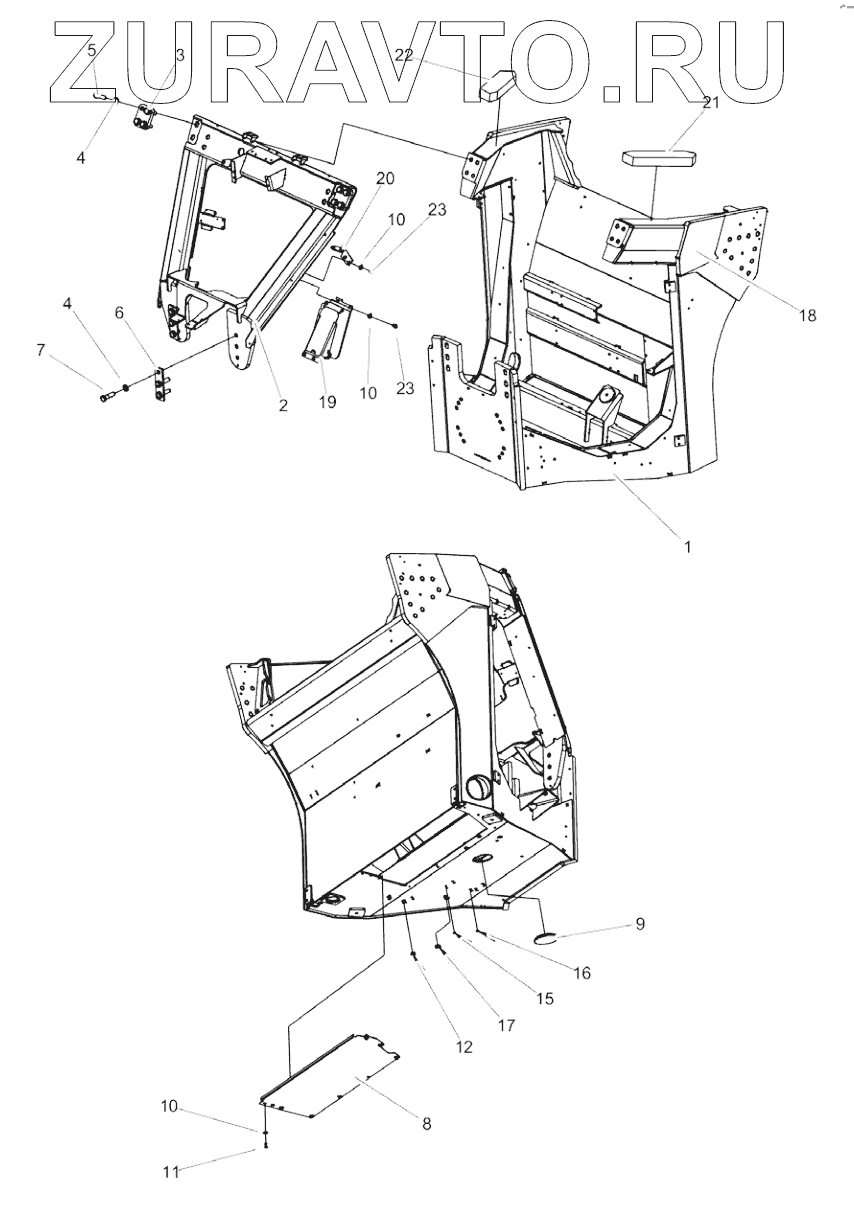 ZURAVTO.RU

5
3
22
21
4
20
10
23
18
4
6
7
2
19
10
23
1
9
16
15
17
12
8
10
11