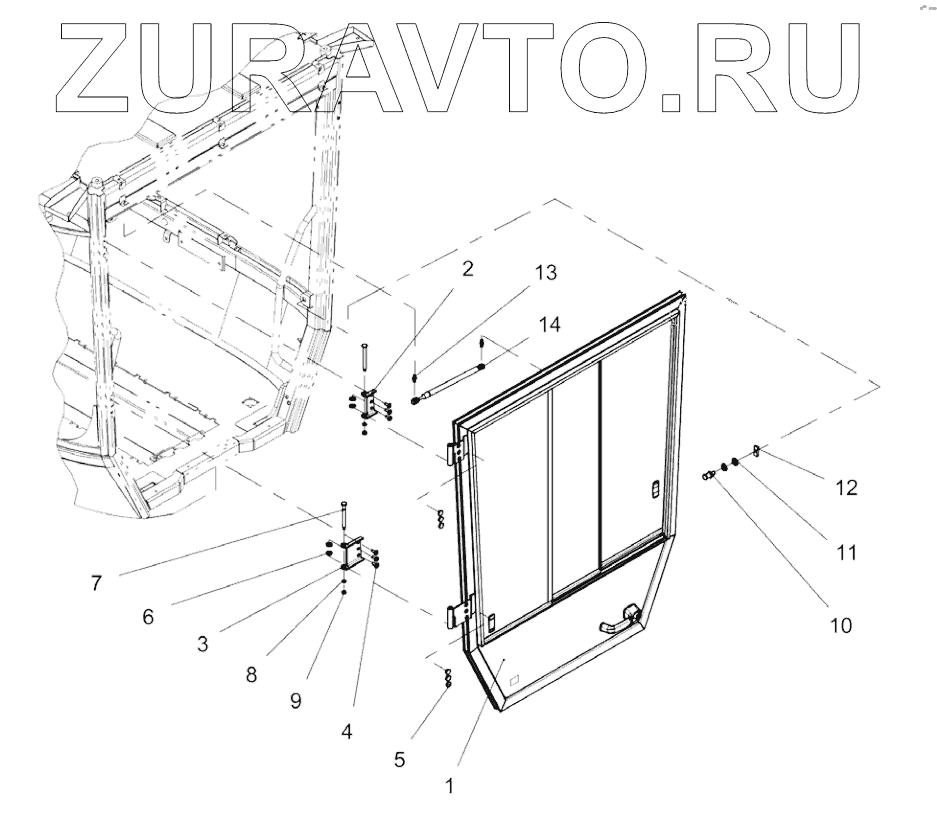 ZURAVTO.RU

2
13
14
12
11
10
7
6
3
8
9
4
5
1