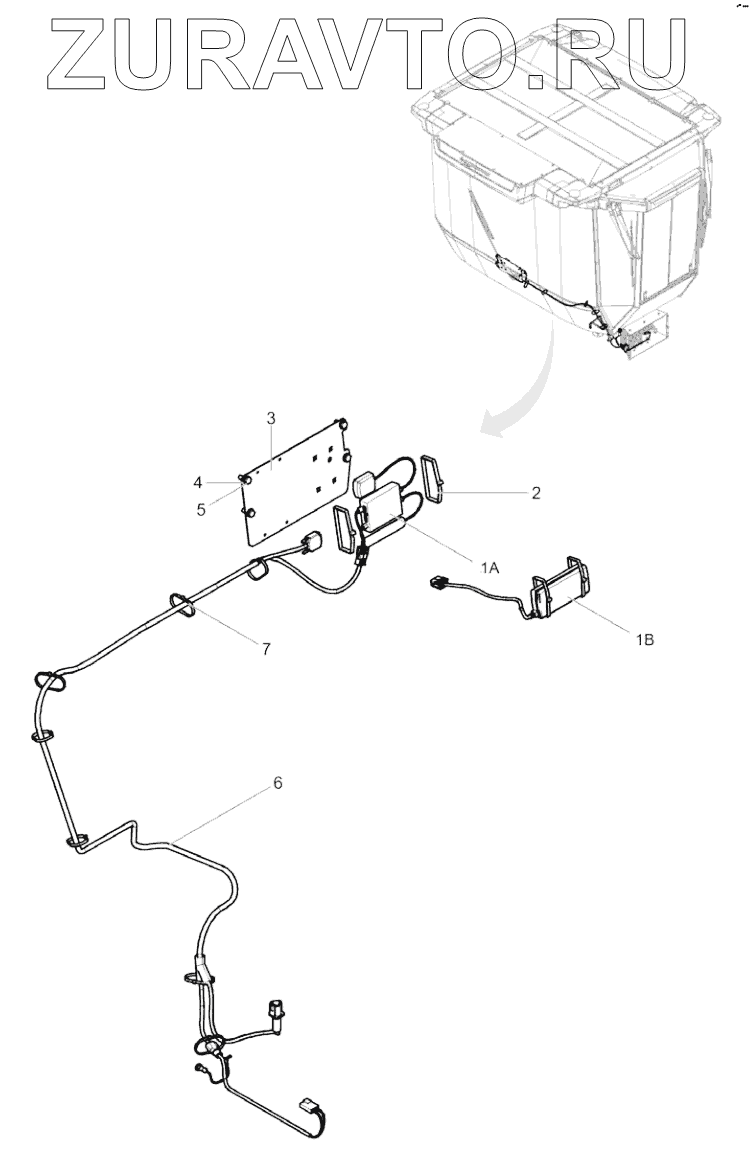 ZURAVTO.RU

3
4
5
2
1A
1B
7
6