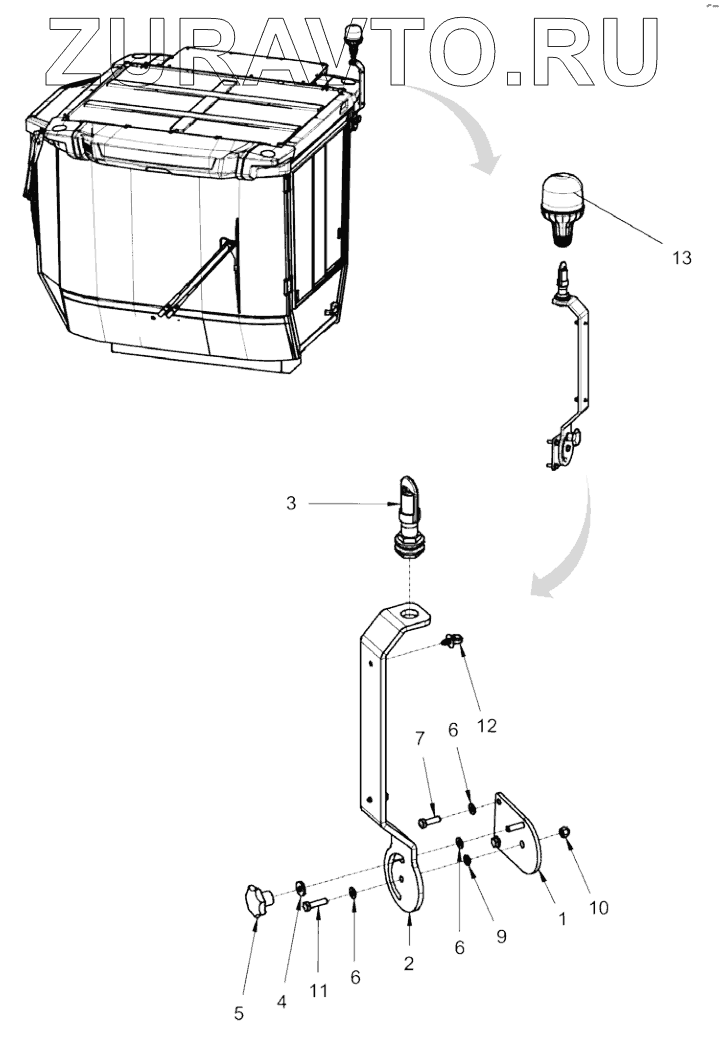 ZURAVTO.RU

13

3

12

7

6

10

1

9

6

2

6

11

4

5