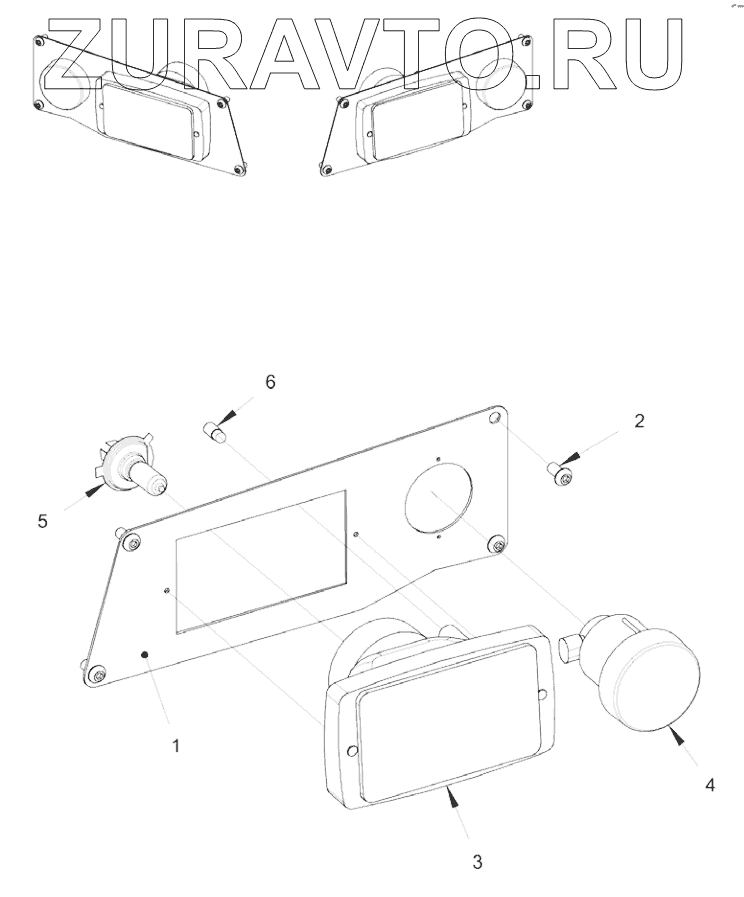 ZURAVTO.RU

6

2

5

1

4

3