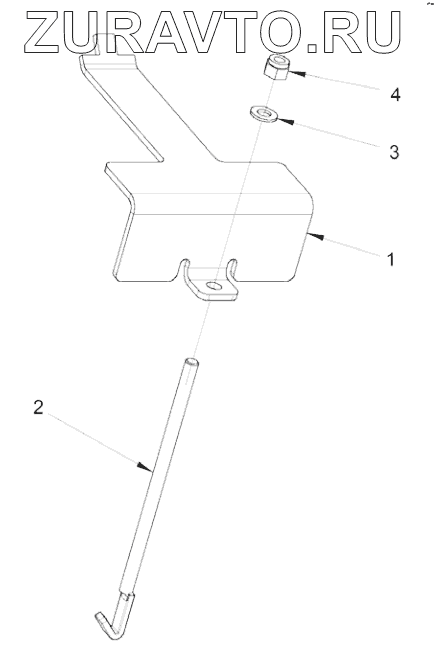 ZURAVTO.RU

4

3

1

2