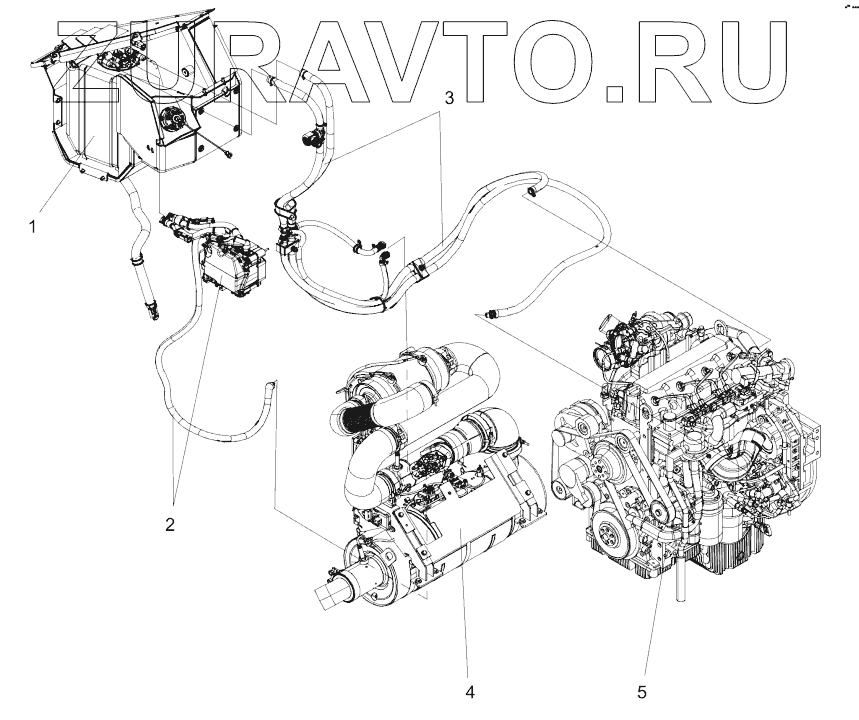 ZURAVTO.RU

3

1

2

4

5