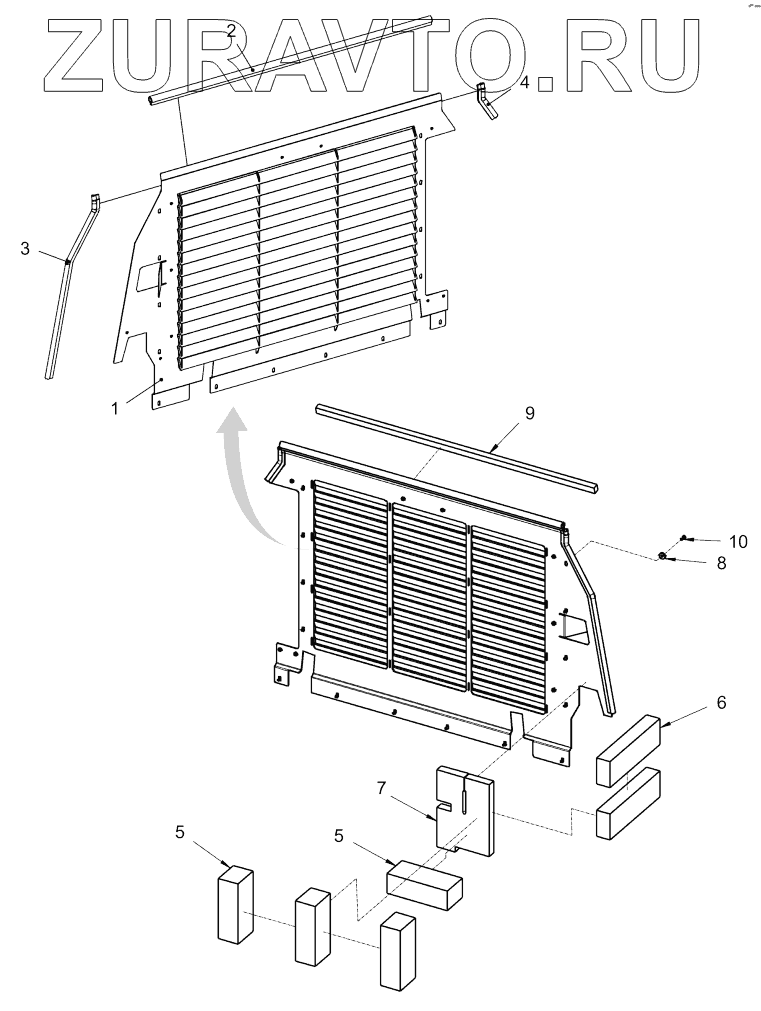 ZURAVTO.RU
2
4
3
1
9
10
8
6
7
5
5