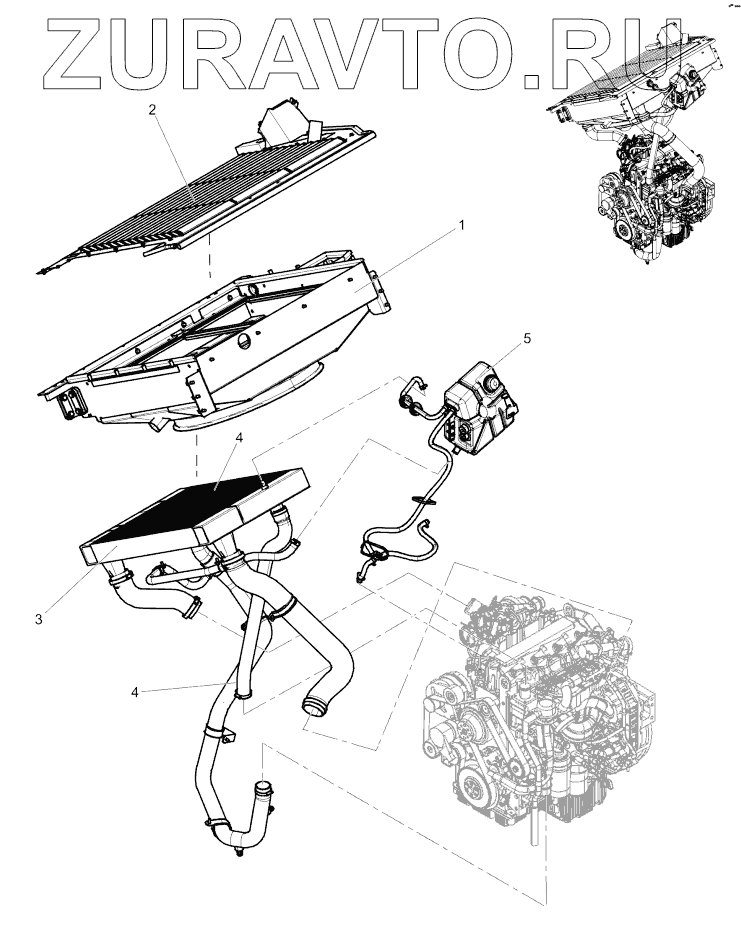 ZURAVTO.RU

2
1
5
4
3
4