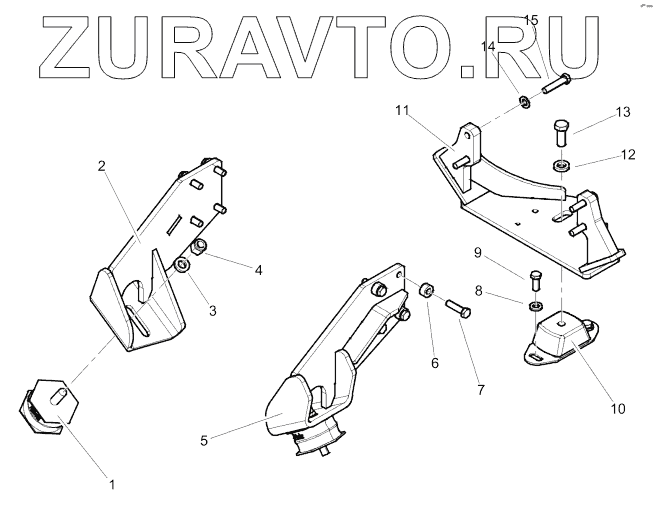 ZURAVTO.RU
15
14
11
13
12
2
4
3
9
8
6
7
10
5
1