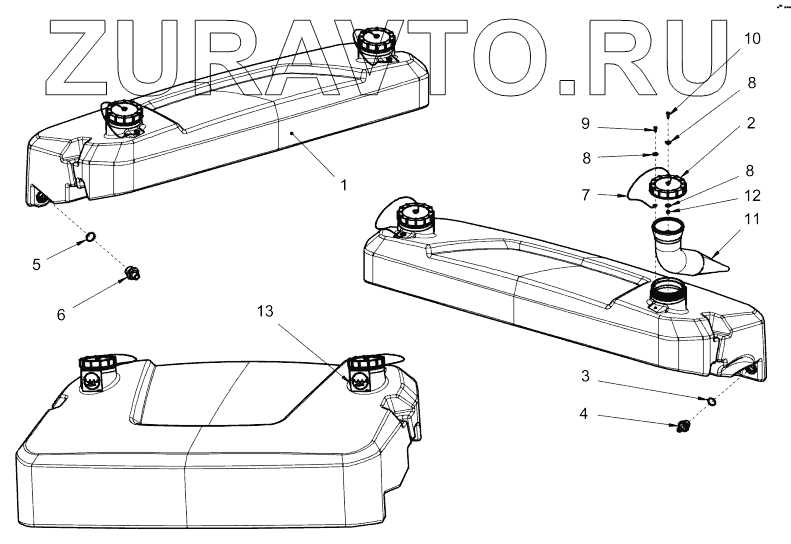 ZURAVTO.RU

10
8
9
2
8
8
7
12
11
1
5
6
13
3
4