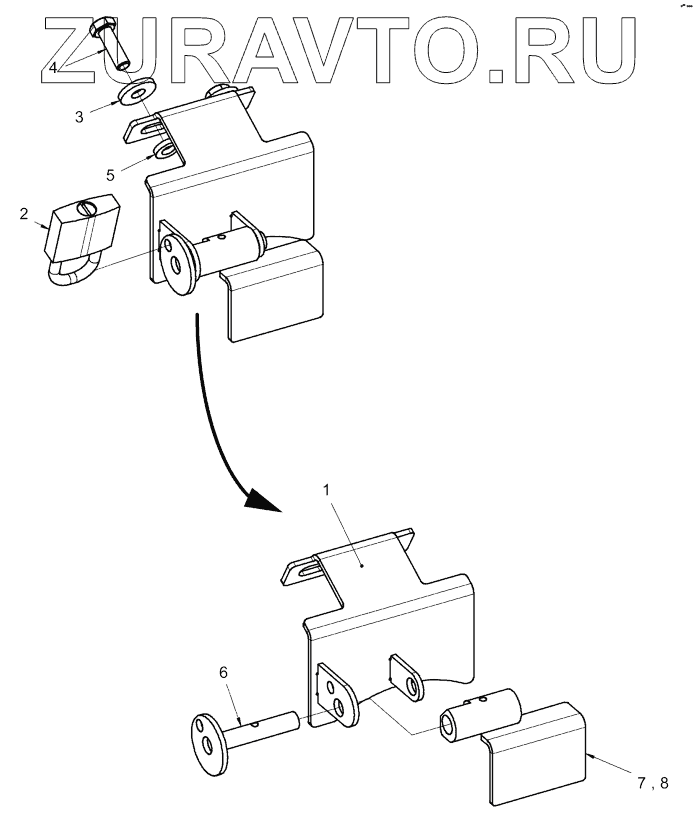 ZURAVTO.RU
4
3
5
2
1
6
7 , 8