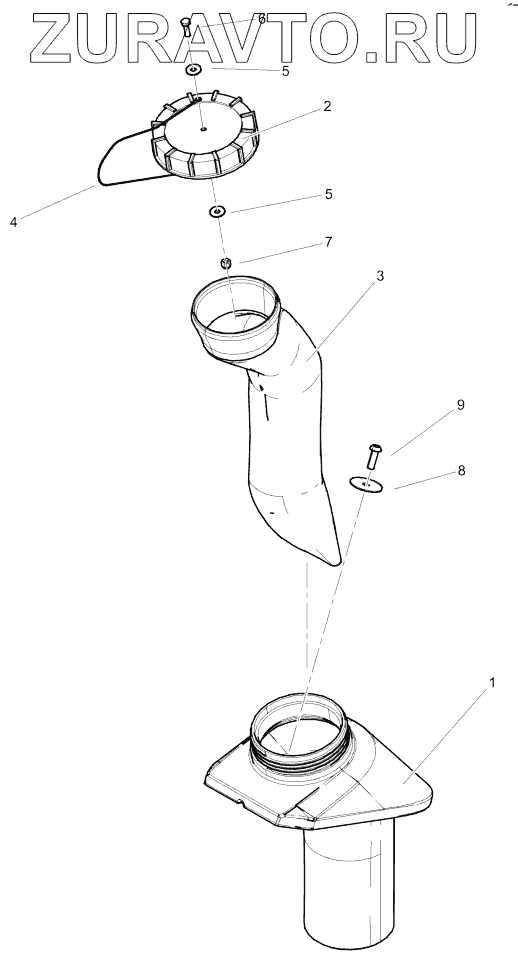 ZURAVTO.RU

6
5
2
4
5
7
3
9
8
1