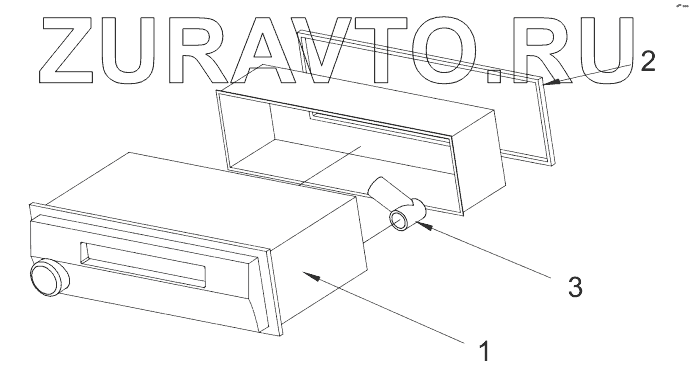 ZURAVTO.RU

2

3

1