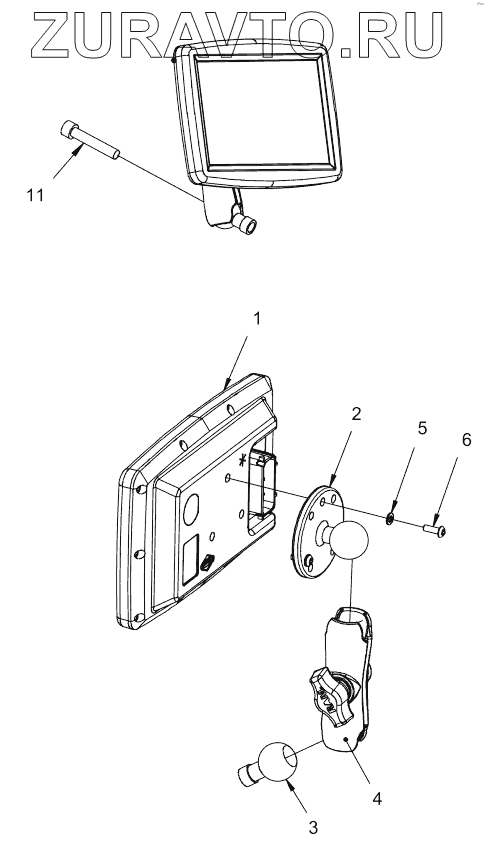 ZURAVTO.RU

11

1

2

5

6

4

3