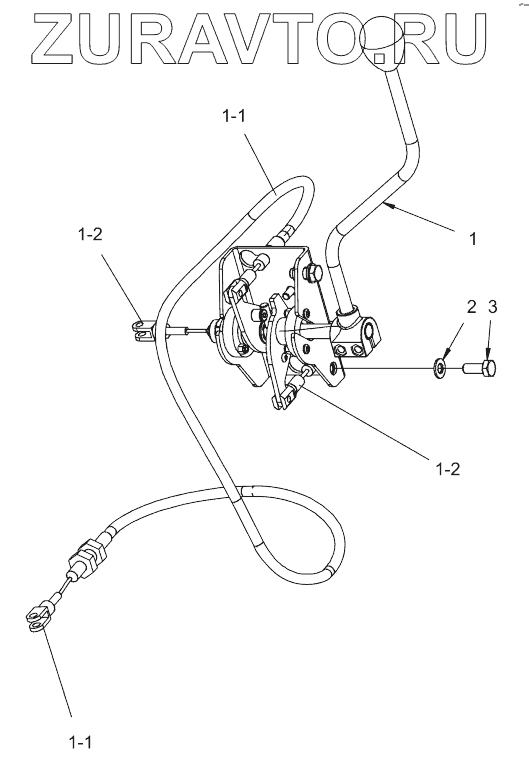 ZURAVTO.RU

1-1

1-2

1

2 3

1-2

1-1