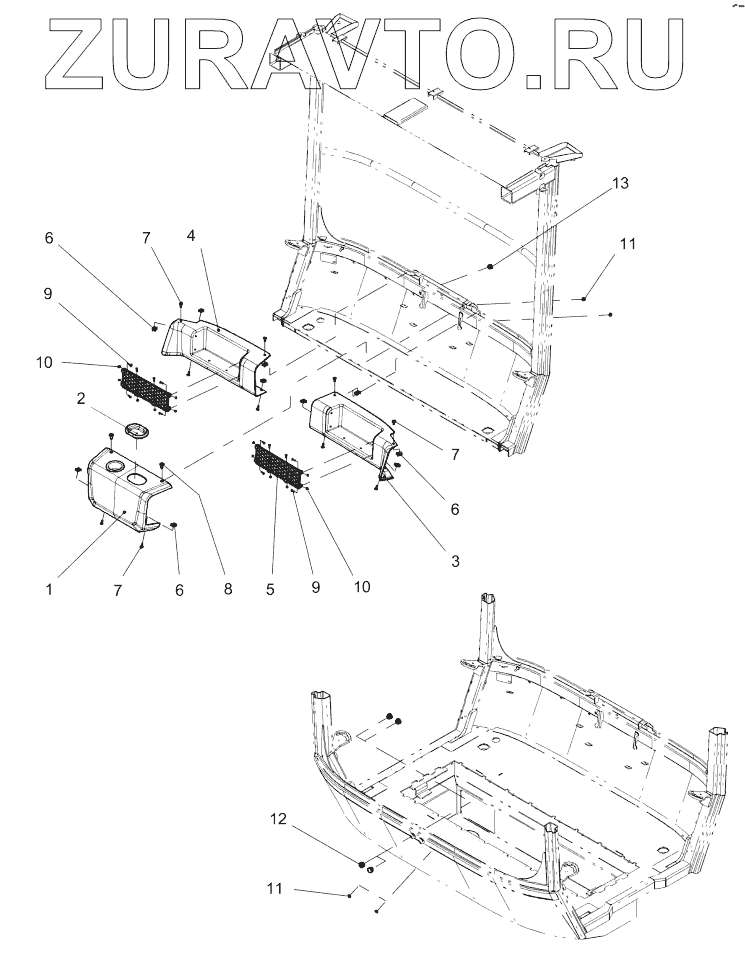 ZURAVTO.RU

13
11
6
7
4
9
10
2
7
6
3
1
7
6
8
5
9
10
12
11