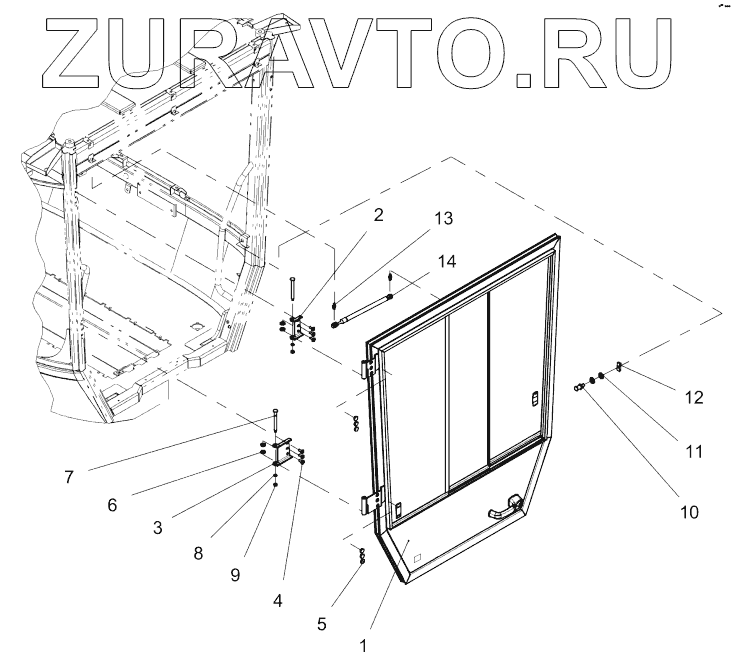 ZURAVTO.RU

2
13
14
12
11
10
7
6
3
8
9
4
5
1