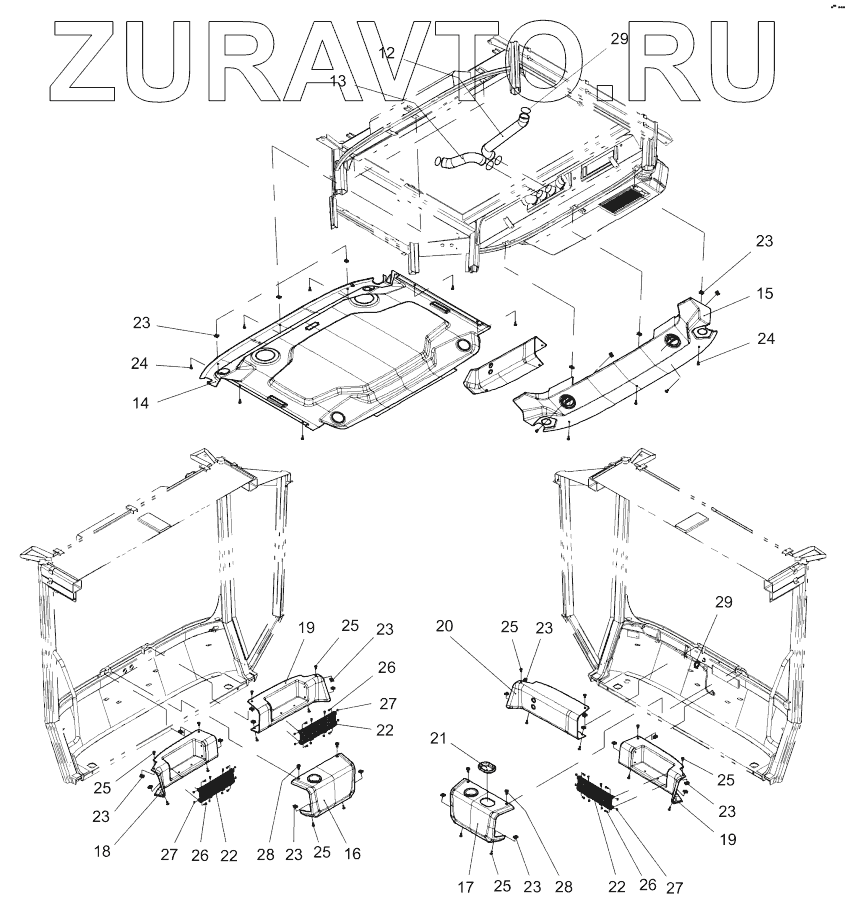 ZURAVTO.RU

12
29
13
23
15
24
23
24
14

19
25
23
26
27
22
25
23
18
27
26
22
28
23
25
16

20
25
23
29
21
25
23
19
17
25
23
28
22
26
27