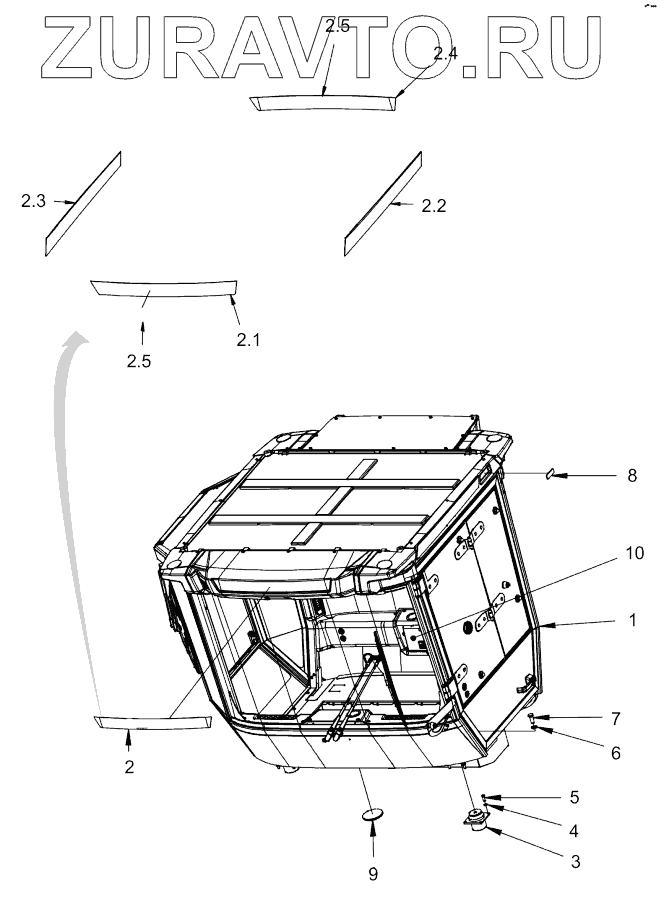 ZURAVTO.RU
2.5
2.4
2.3
2.2
2.5
2.1
8
10
1
7
6
2
5
4
3
9