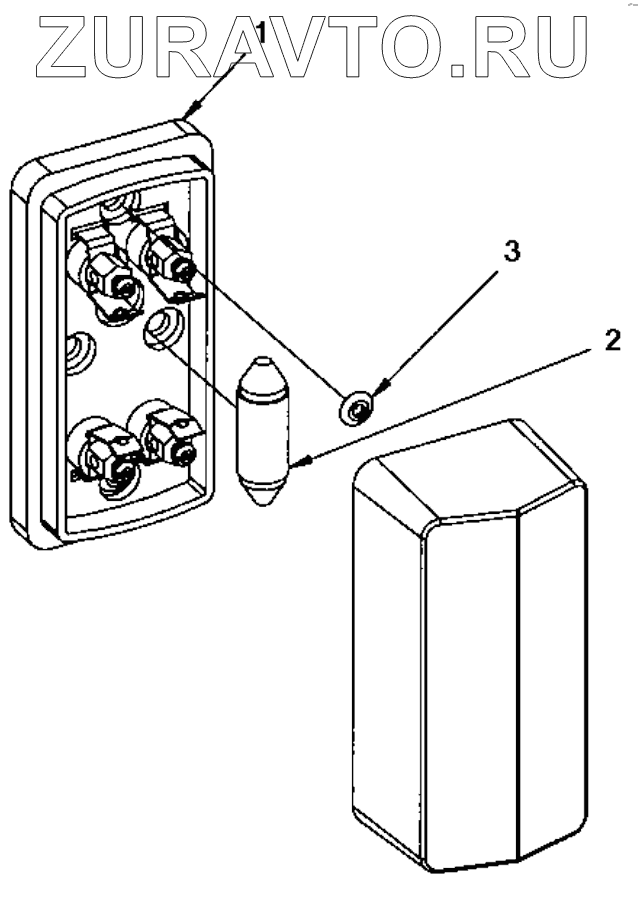 ZURAVTO.RU
1
3
2