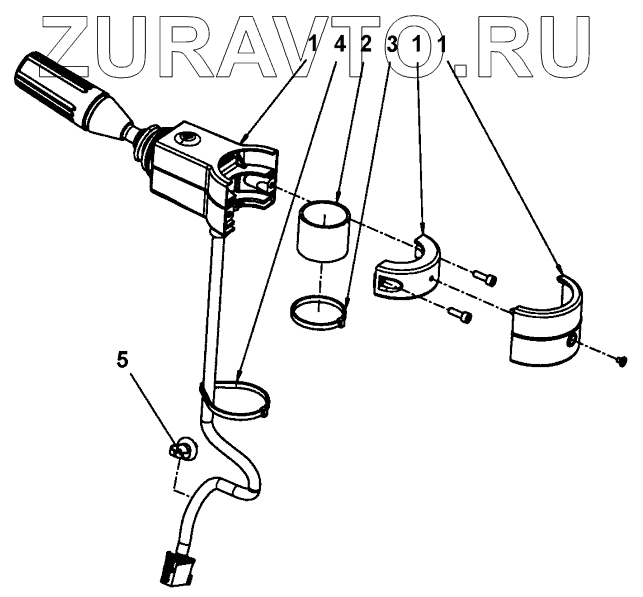 ZURAVTO.RU

1 4 2 3 1 1

5