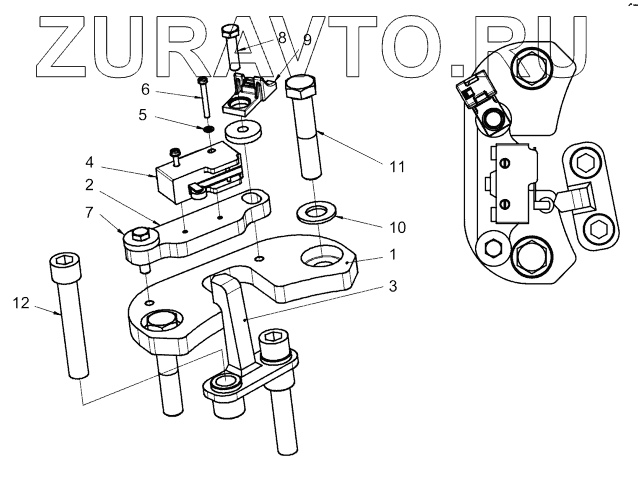 ZURAVTO.RU

8
9
6
5
4
2
7
11
10
1
3
12