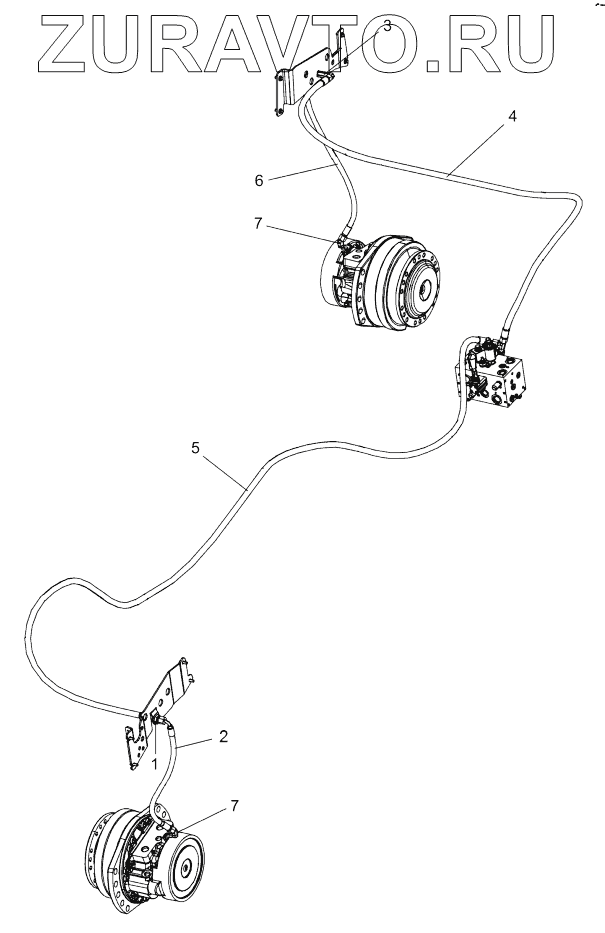 ZURAVTO.RU
3
4
6
7
5
2
1
7