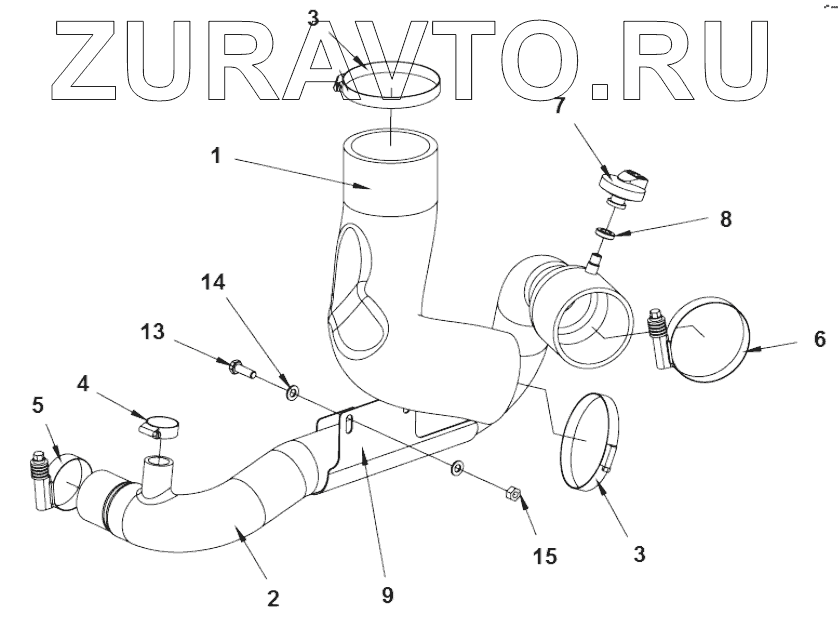 ZURAVTO.RU

3
7
1
8
14
13
6
4
5
15
3
2
9