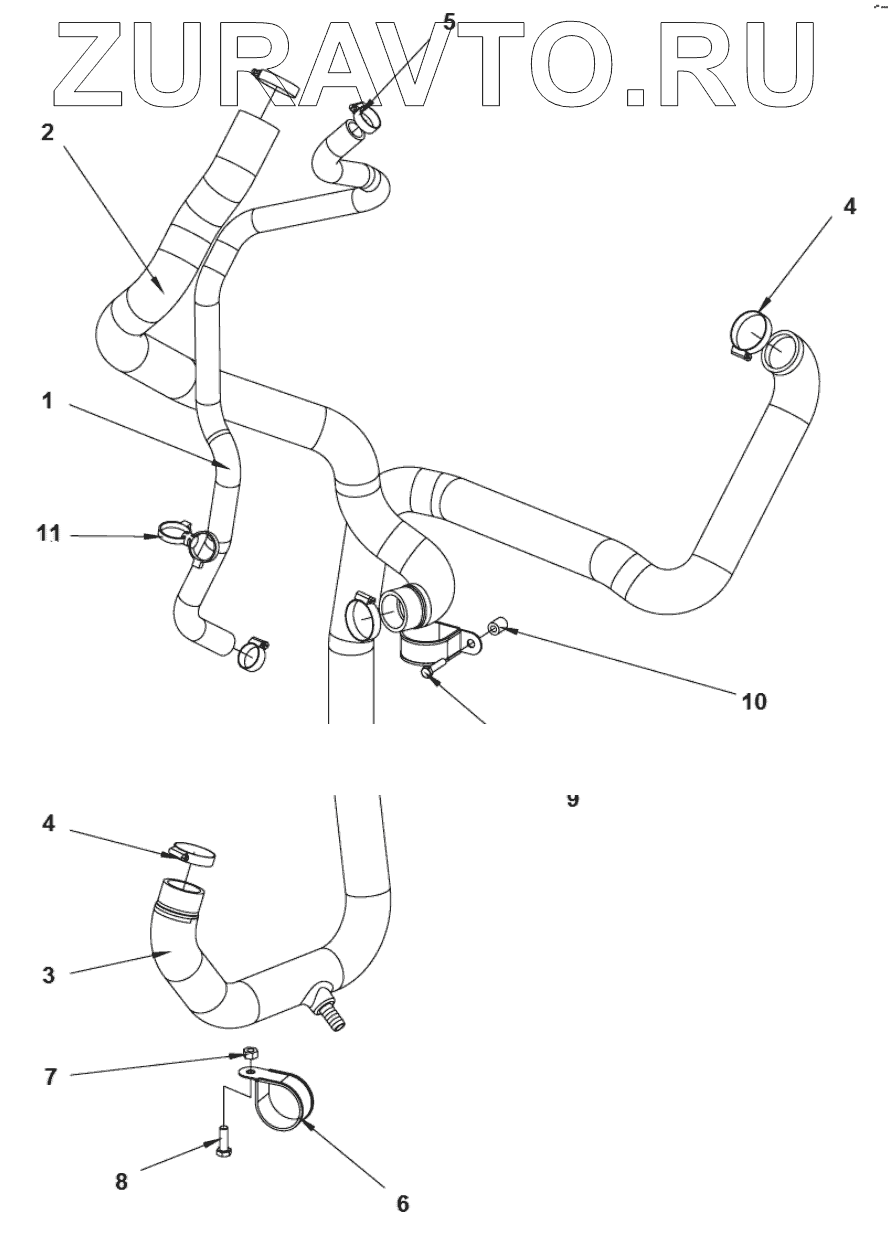 ZURAVTO.RU

5
2
4
1
11
10
9
4
3
7
8
6