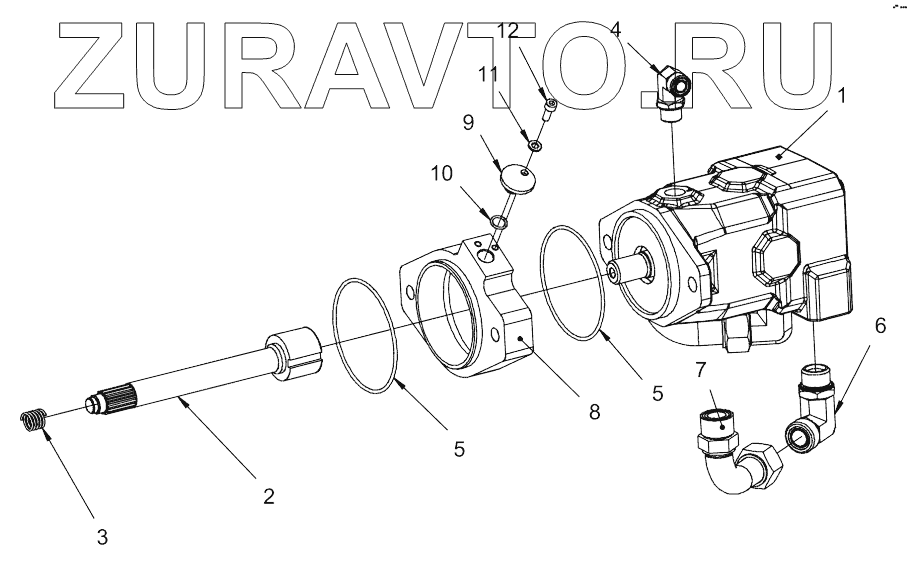 ZURAVTO.RU

12
4
11
1
9
10
6
7
5
8
5
2
3