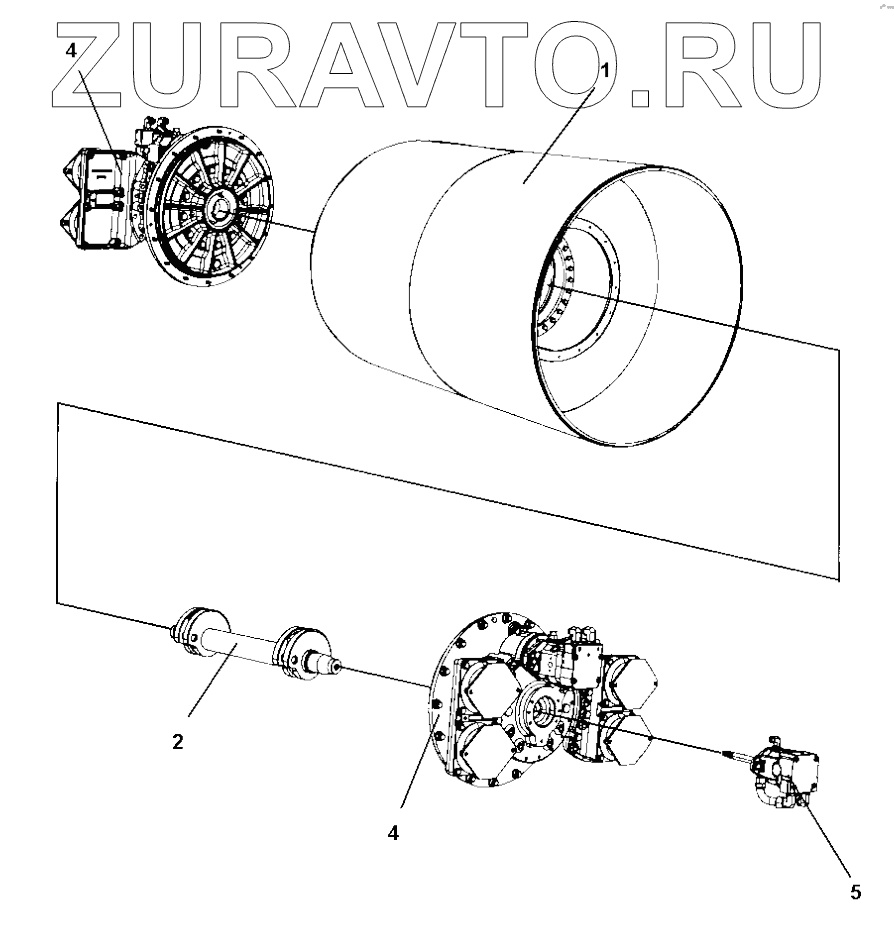 ZURAVTO.RU
4
1
2
4
5