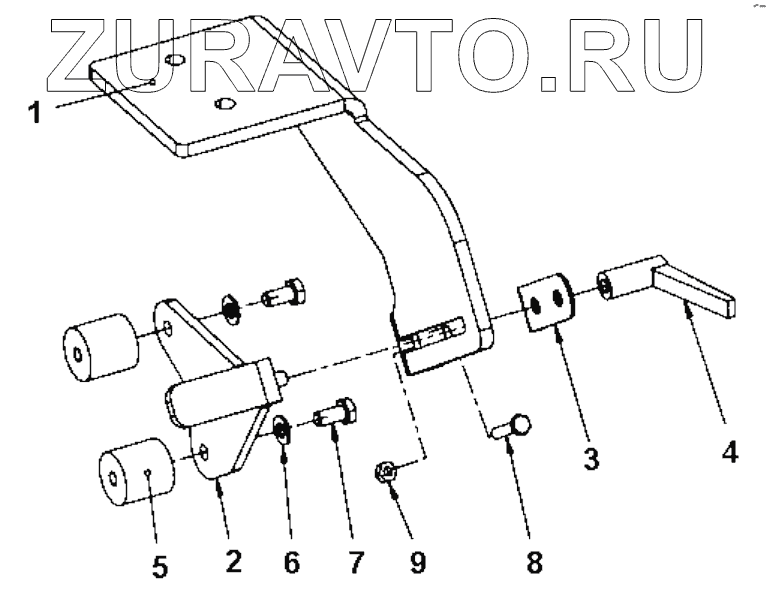 ZURAVTO.RU

1

3

4

5

2

6

7

9

8