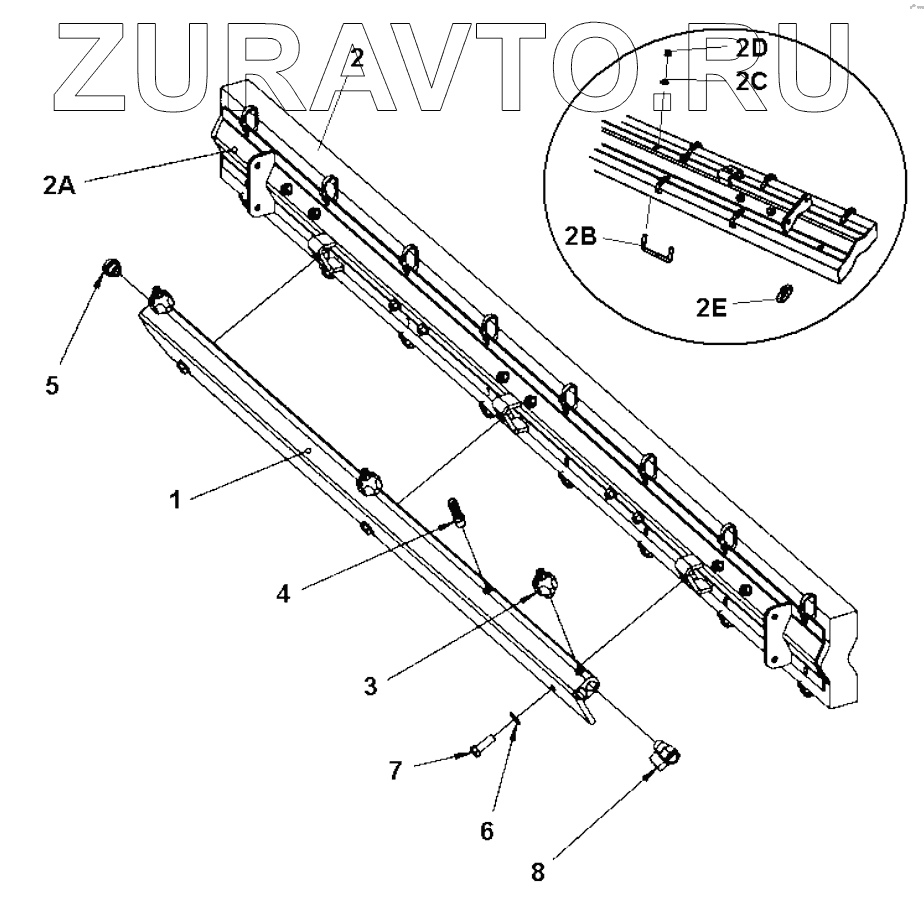 ZURAVTO.RU
2
2D
2C
2A
2B
2E
5
1
4
3
7
6
8