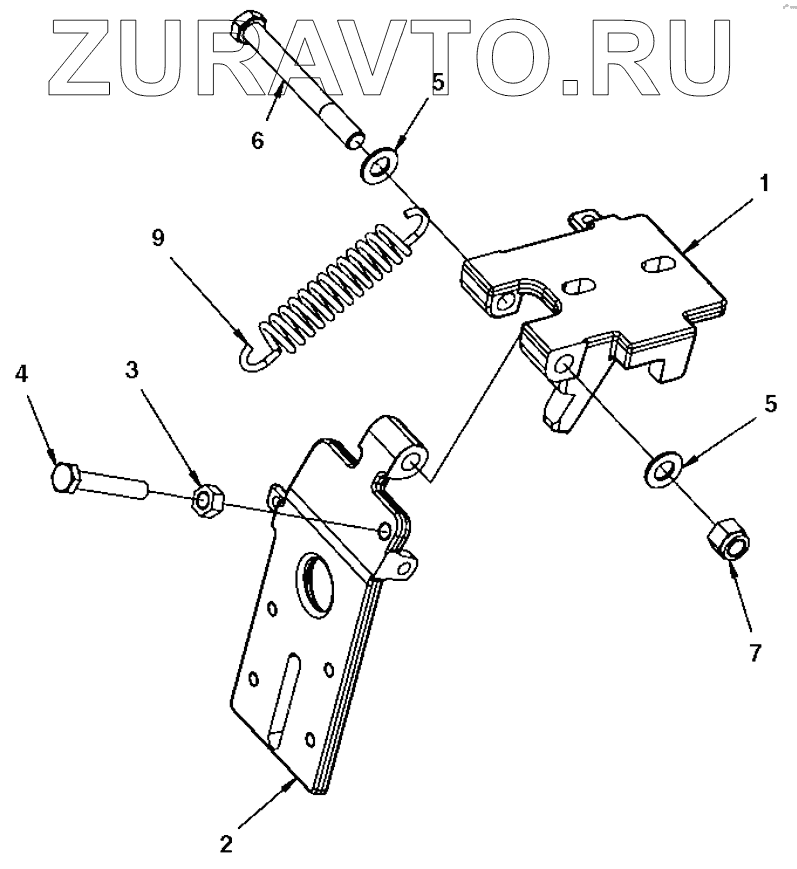 ZURAVTO.RU

6
5
1
9
4
3
5
7
2