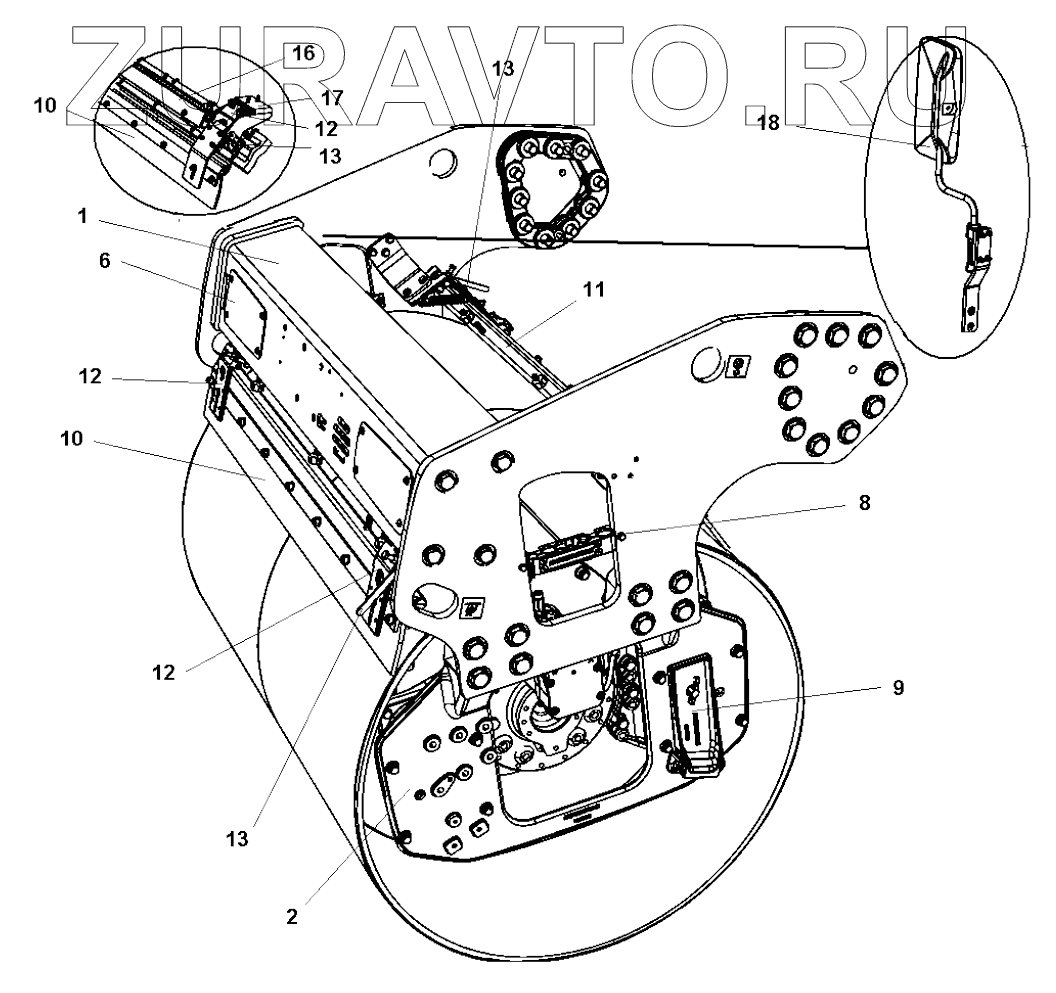 ZURAVTO.RU

16
17
12
13
10
13
18
1
6
11
12
10
8
12
9
13
2