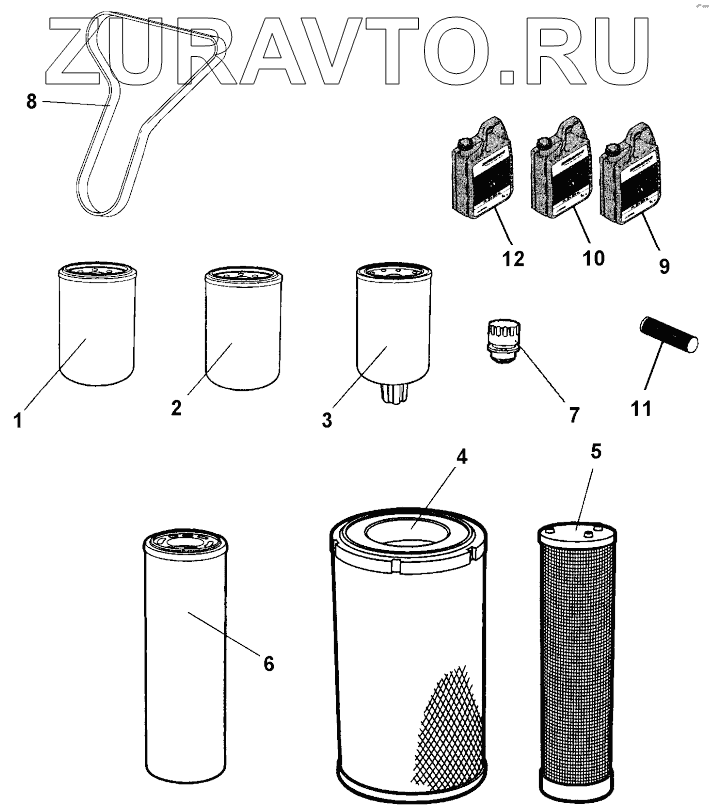 ZURAVTO.RU

8

12
10
9

1
2
3
7
11

4
5

6