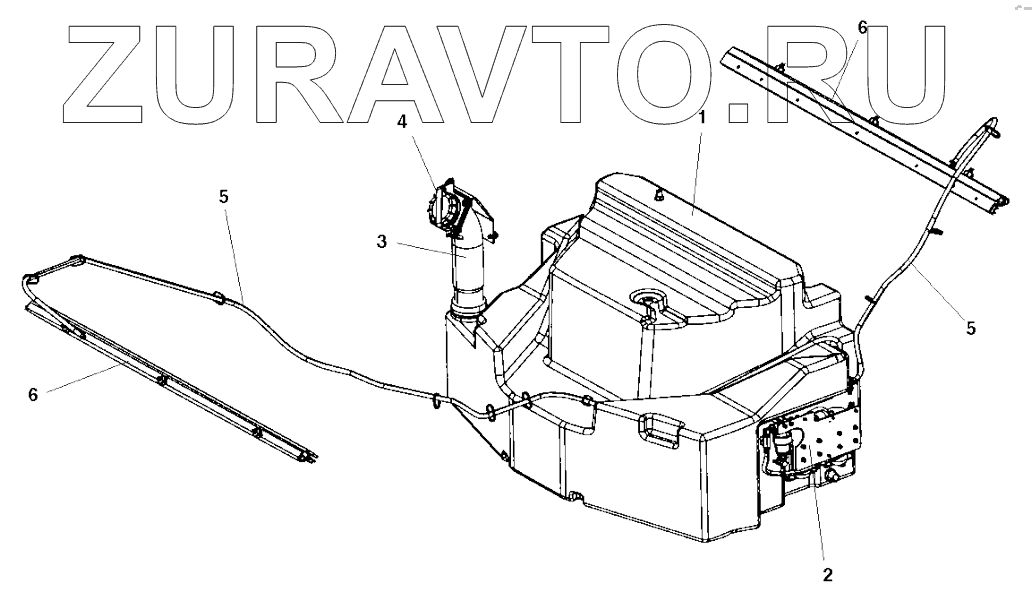 ZURAVTO.RU

6
4
1
5
3
5
6
2