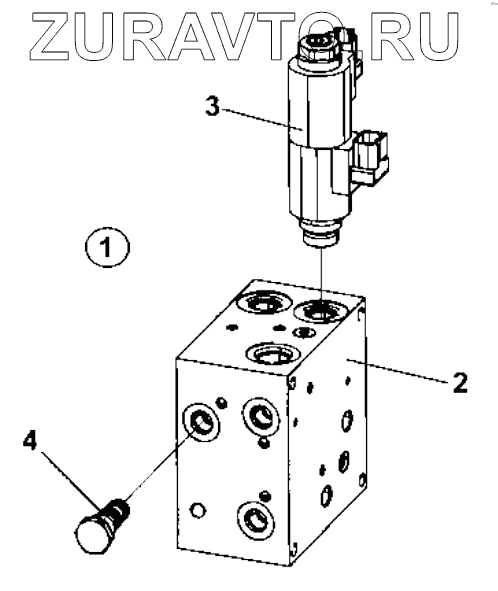 ZURAVTO.RU

3

1

2

4