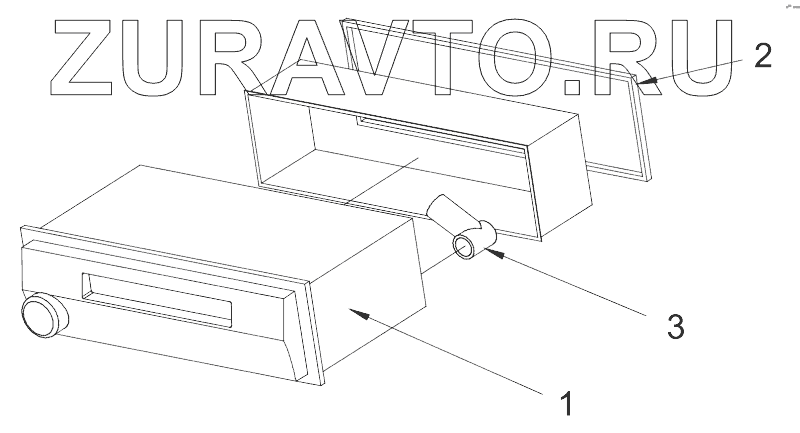 ZURAVTO.RU

2

3

1