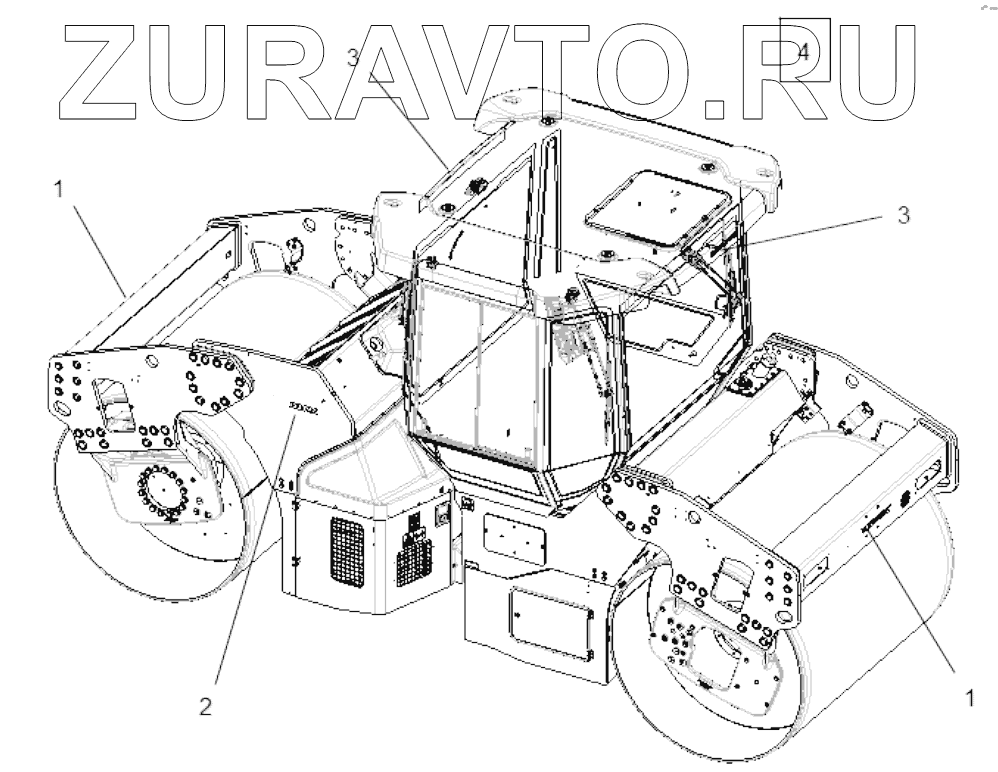 ZURAVTO.RU

3

4

1

3

2

1