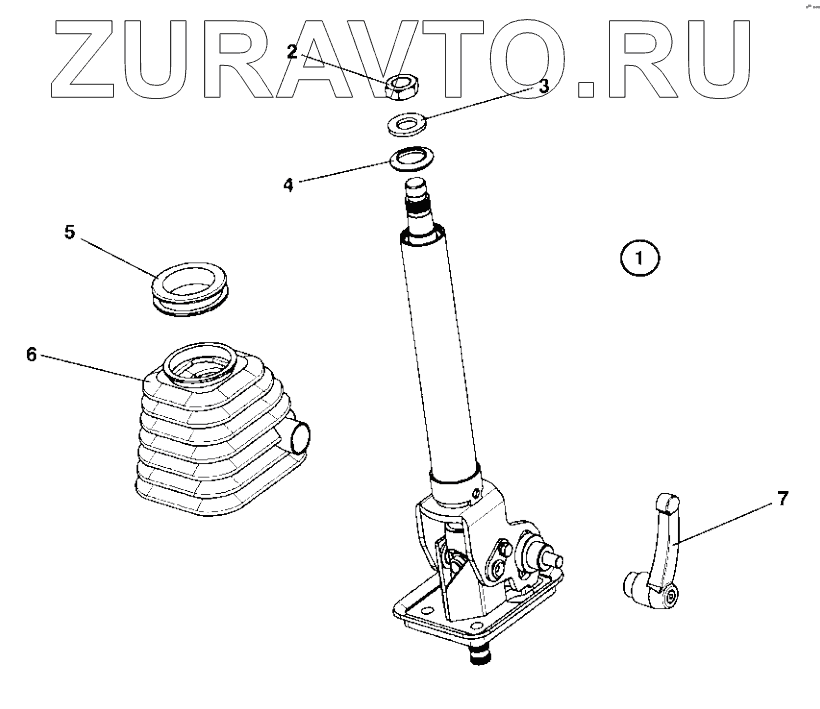 ZURAVTO.RU
2
3
4
5
1
6
7